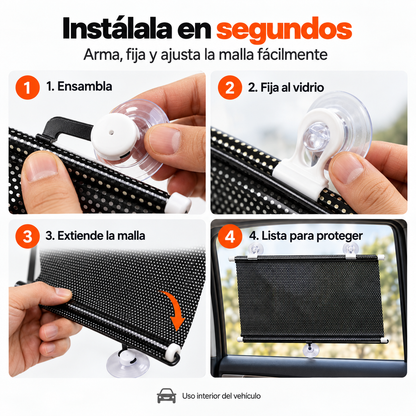 Instálala en segundos

Arma, fija y ajusta la malla fácilmente

1 1. Ensambla

2 2. Fija al vidrio

3 3. Extiende la malla

4 4. Lista para proteger

Uso interior del vehículo